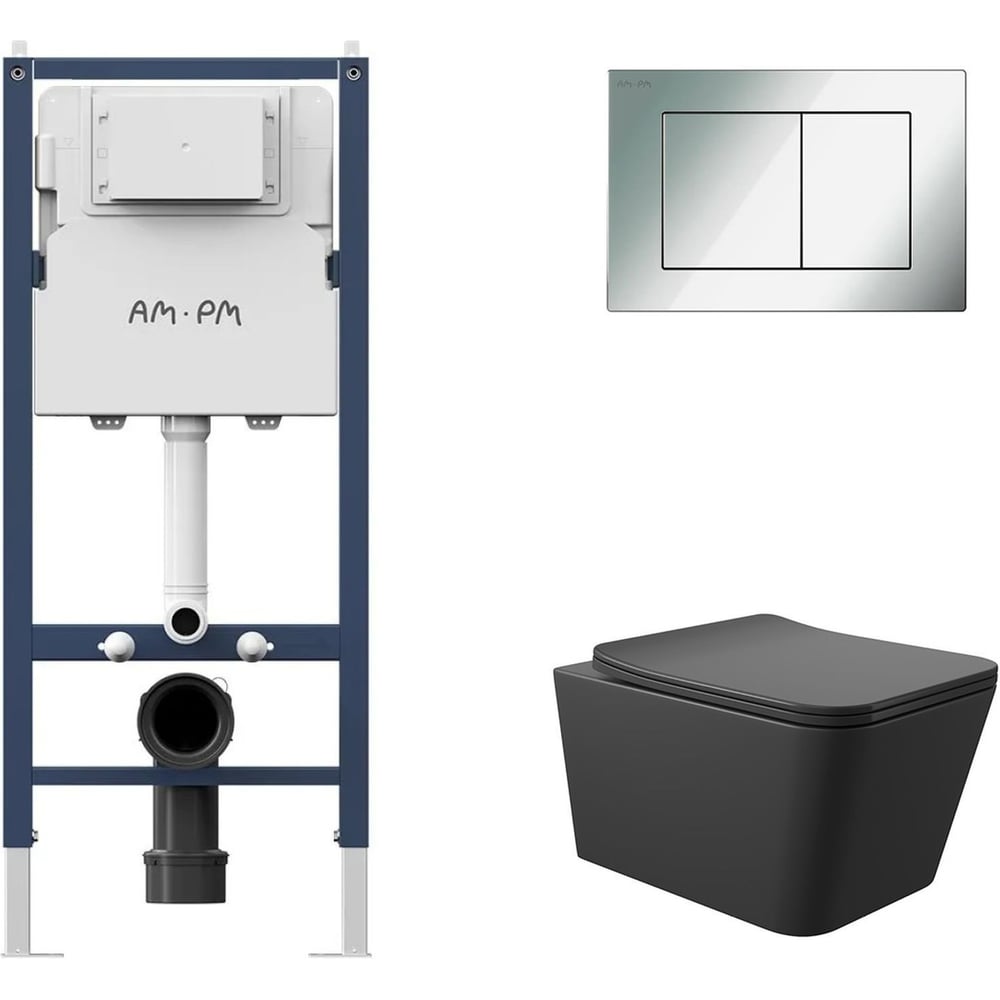 AM·PM

AM·PM