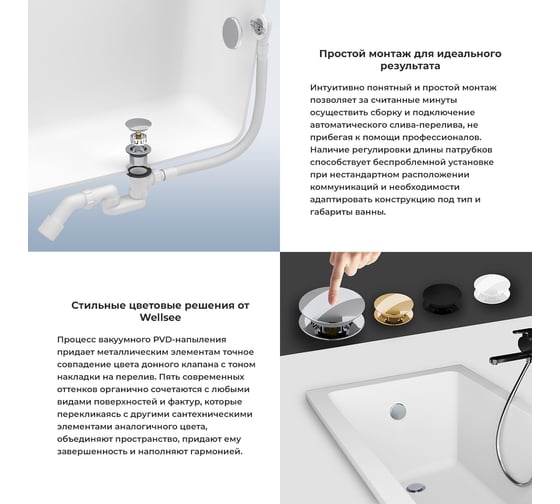 Простой монтаж для идеального результата

Интуитивно понятный и простой монтаж позволяет за считанные минуты осуществить сборку и подключение автоматического слива-перелива, не прибегая к помощи профессионалов. Наличие регулировки длины патрубков способствует беспроблемной установке при нестандартном расположении коммуникаций и необходимости адаптировать конструкцию под тип и габариты ванны.

Стильные цветовые решения от Wellsee

Процесс вакуумного PVD-напыления придает металлическим элементам точное совпадение цвета донного клапана с тоном накладки на перелив. Пять современных оттенков органично сочетаются с любыми видами поверхностей и фактур, которые перекликаясь с другими сантехническими элементами аналогичного цвета, объединяют пространство, придают ему завершенность и наполняют гармонией.