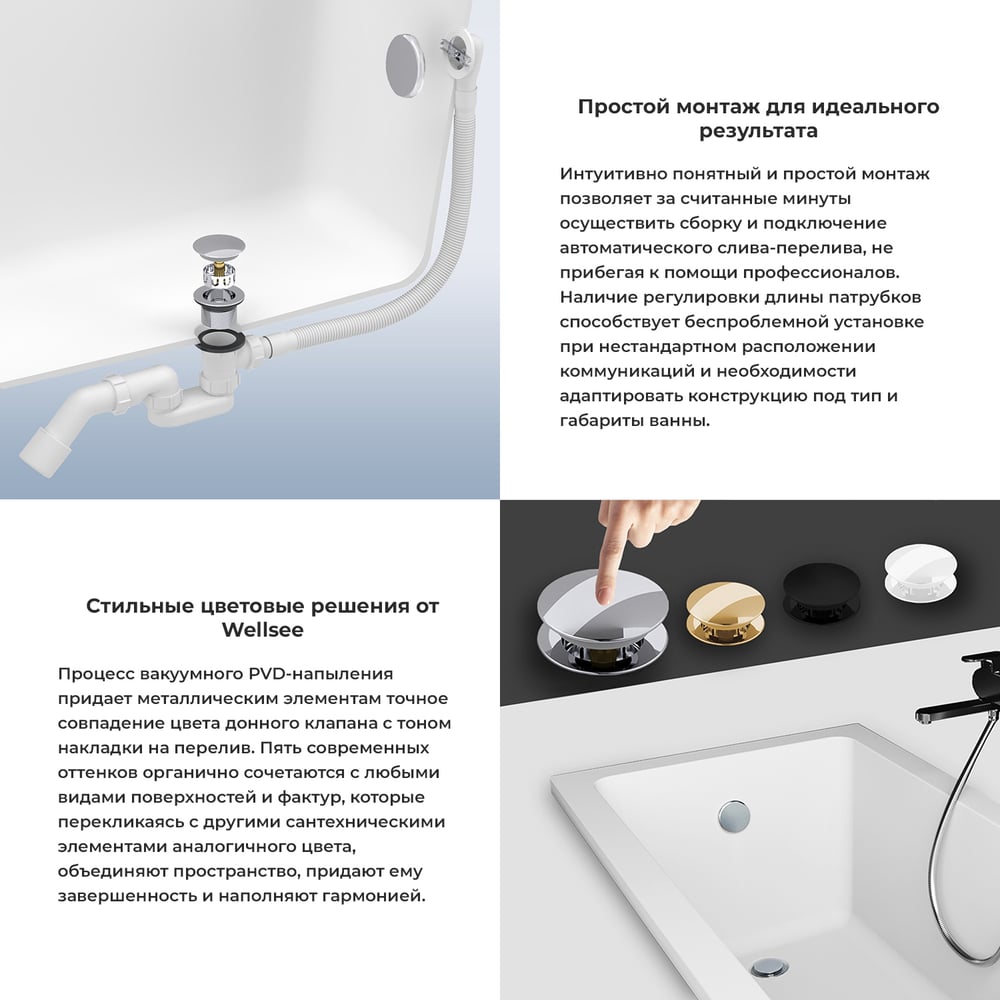 Простой монтаж для идеального результата

Интуитивно понятный и простой монтаж позволяет за считанные минуты осуществить сборку и подключение автоматического слива-перелива, не прибегая к помощи профессионалов. Наличие регулировки длины патрубков способствует беспроблемной установке при нестандартном расположении коммуникаций и необходимости адаптировать конструкцию под тип и габариты ванны.

Стильные цветовые решения от Wellsee

Процесс вакуумного PVD-напыления придает металлическим элементам точное совпадение цвета донного клапана с тоном накладки на перелив. Пять современных оттенков органично сочетаются с любыми видами поверхностей и фактур, которые перекликаясь с другими сантехническими элементами аналогичного цвета, объединяют пространство, придают ему завершенность и наполняют гармонией.