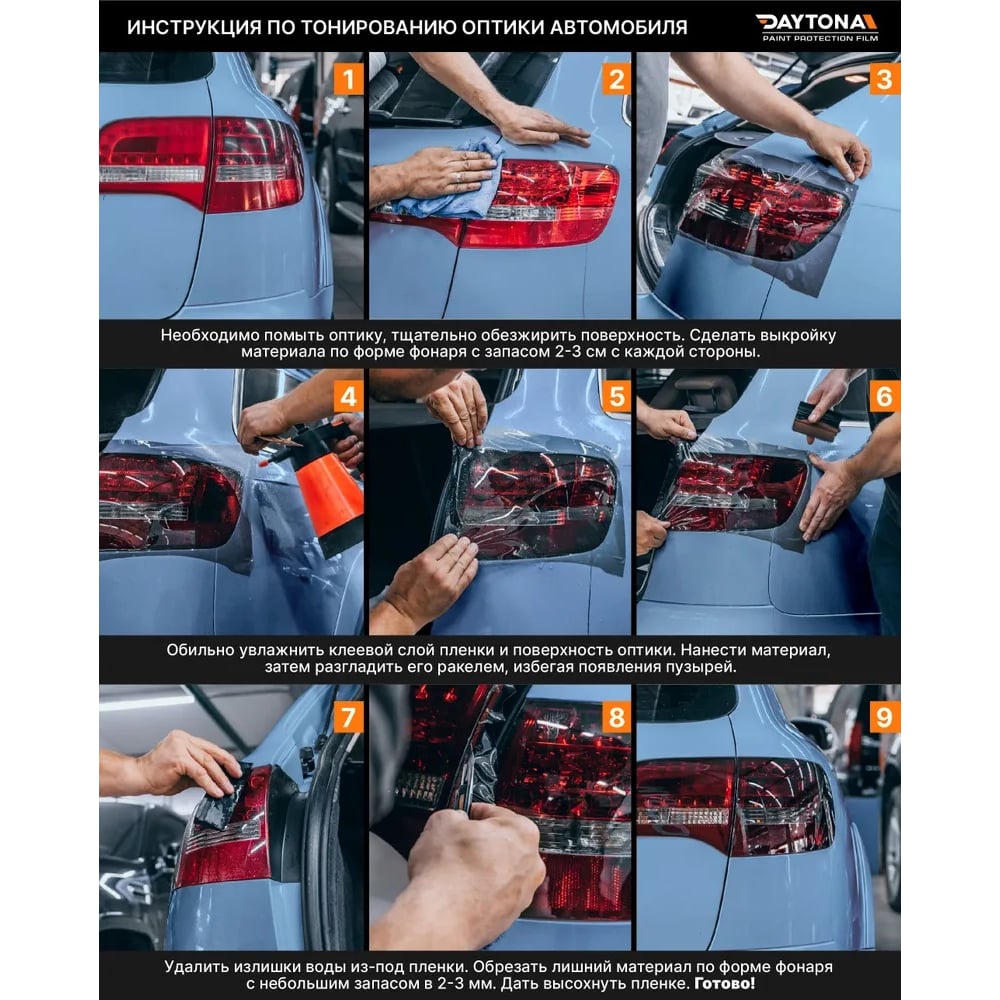 ИНСТРУКЦИЯ ПО ТОНИРОВАНИЮ ОПТИКИ АВТОМОБИЛЯ

DAYTONA
PAINT PROTECTION FILM

1

2

3

Необходимо помыть оптику, тщательно обезжирить поверхность. Сделать выкройку материала по форме фонаря с запасом 2-3 см с каждой стороны.

4

5

6

Обильно увлажнить клеевой слой пленки и поверхность оптики. Нанести материал, затем разгладить его ракелем, избегая появления пузырей.

7

8

9

Удалить излишки воды из-под пленки. Обрезать лишний материал по форме фонаря с небольшим запасом в 2-3 мм. Дать высохнуть пленке. Готово!