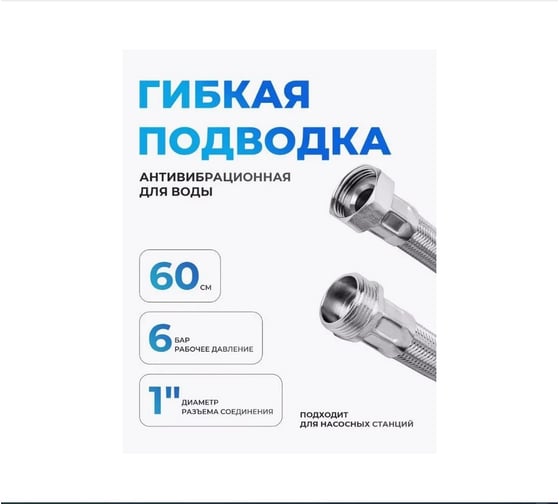 ГИБКАЯ ПОДВОДКА

АНТИВИБРАЦИОННАЯ ДЛЯ ВОДЫ

60 СМ

6 БАР РАБОЧЕЕ ДАВЛЕНИЕ

1" ДИАМЕТР РАЗЪЕМА СОЕДИНЕНИЯ

ПОДХОДИТ ДЛЯ НАСОСНЫХ СТАНЦИЙ