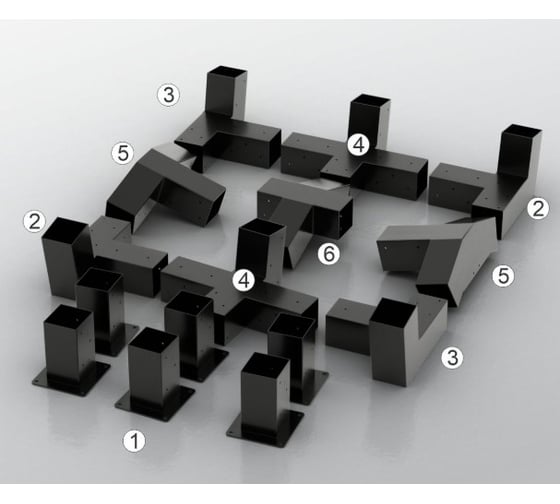 3
4
5
2
2
6
5
4
3
1