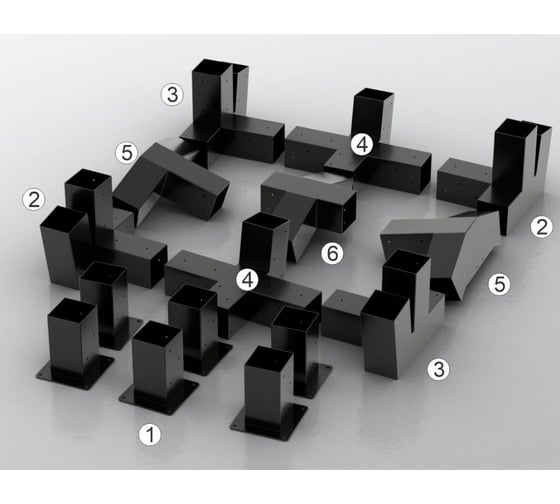 3

4

5

2

2

6

4

5

3

1