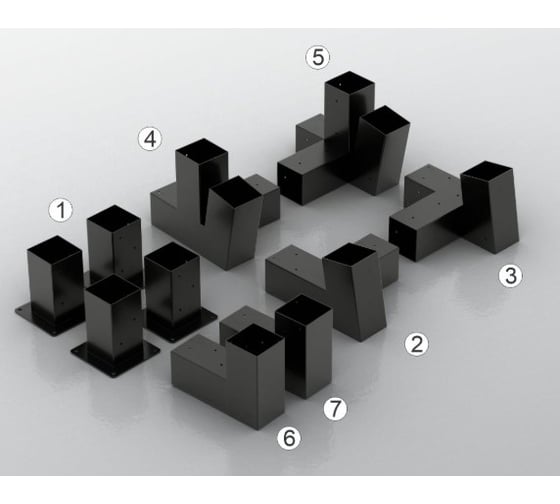 5
4
1
3
2
7
6