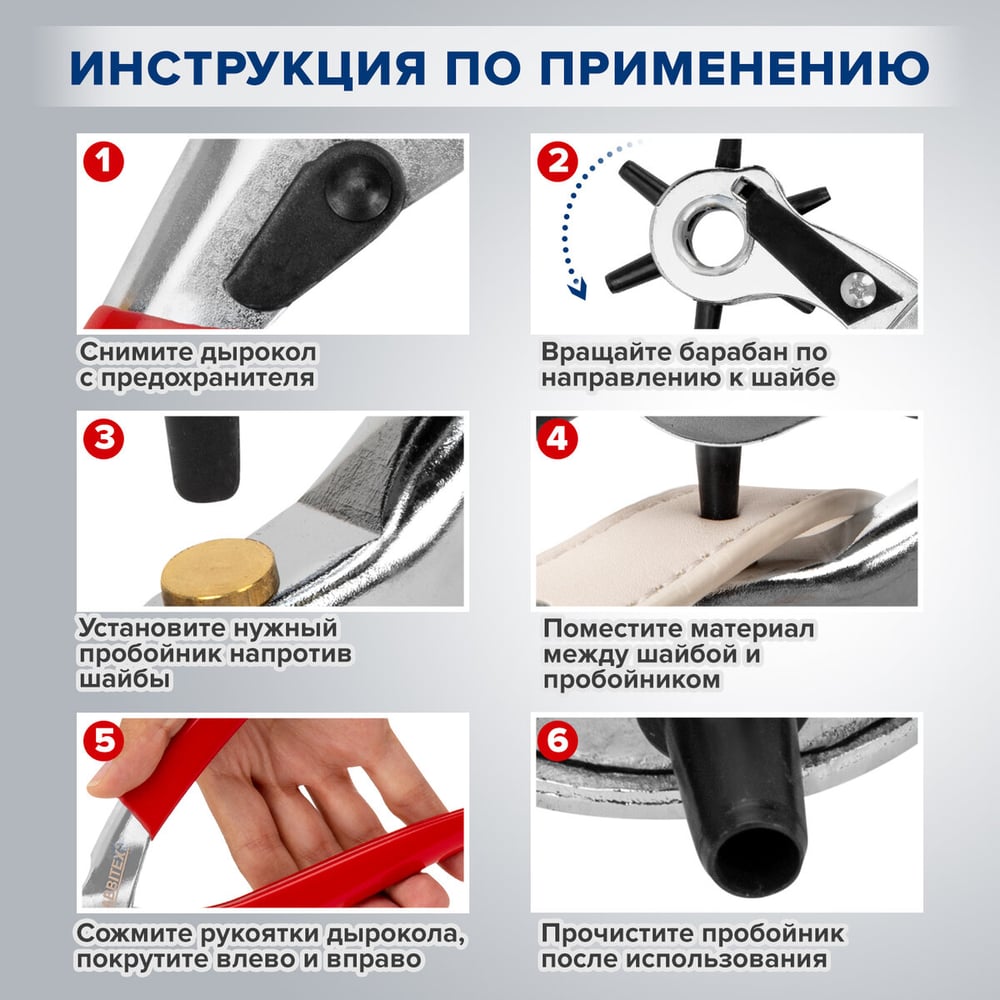 ИНСТРУКЦИЯ ПО ПРИМЕНЕНИЮ

1

Снимите дырокол с предохранителя

2

Вращайте барабан по направлению к шайбе

3

Установите нужный пробойник напротив шайбы

4

Поместите материал между шайбой и пробойником

5

Сожмите рукоятки дырокола, покрутите влево и вправо

6

Прочистите пробойник после использования