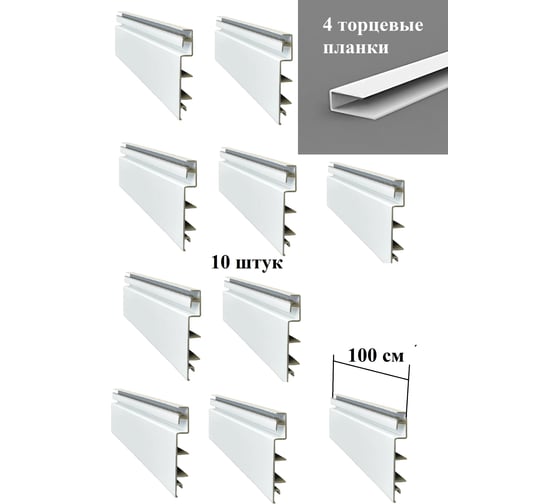 4 торцевые планки

10 штук

100 см