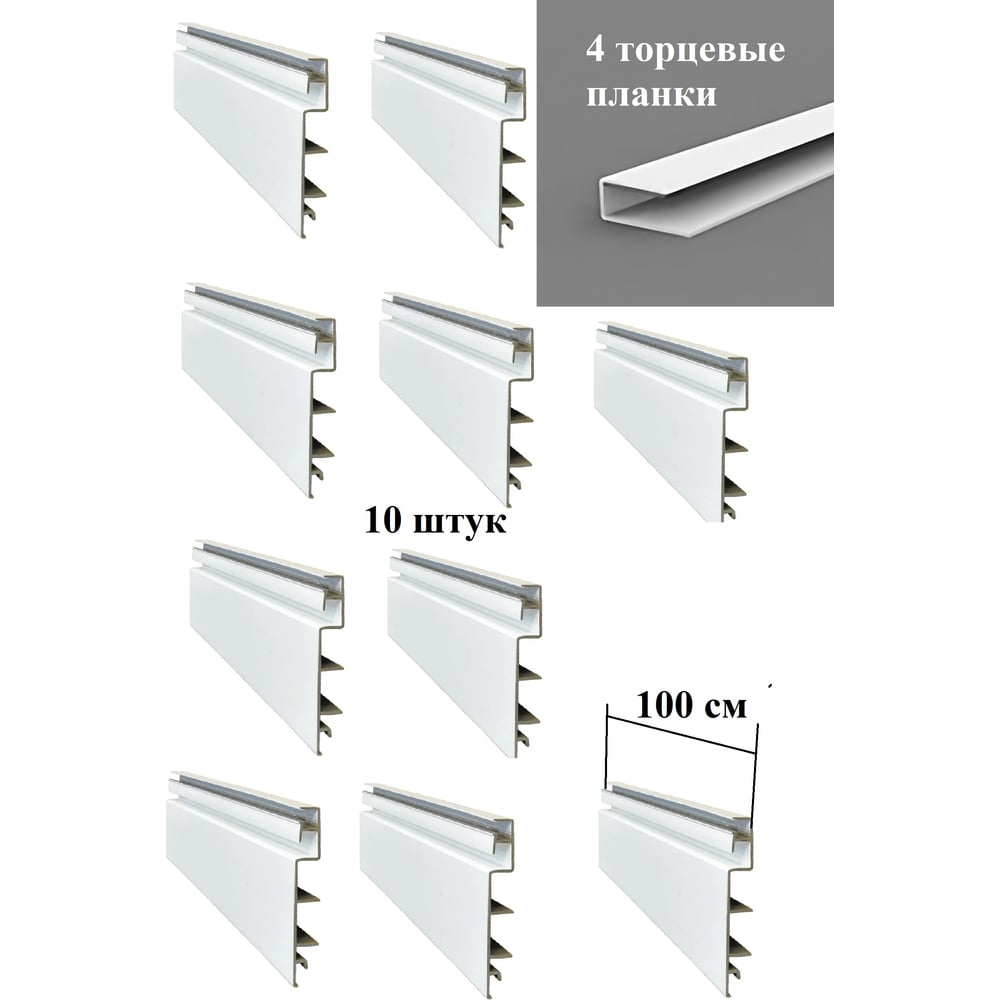 4 торцевые планки

10 штук

100 см