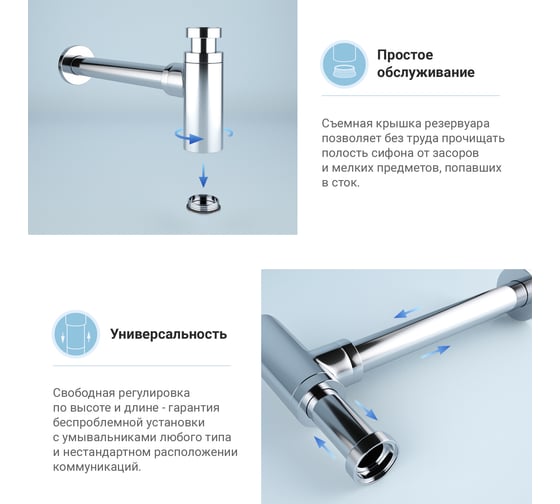 Простое обслуживание

Съемная крышка резервуара позволяет без труда прочищать полость сифона от засоров и мелких предметов, попавших в сток.

Универсальность

Свободная регулировка по высоте и длине - гарантия беспроблемной установки с умывальниками любого типа и нестандартном расположении коммуникаций.