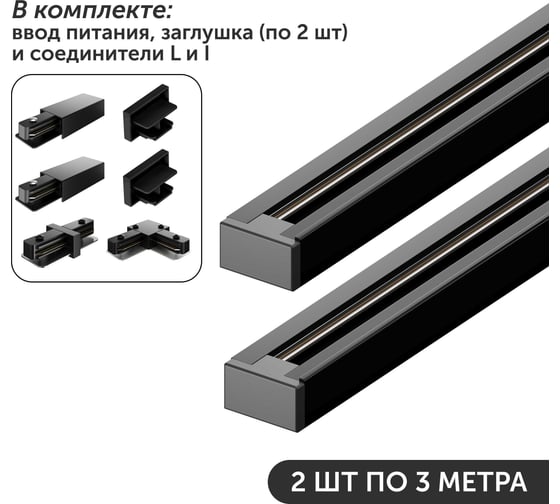 В комплекте:
ввод питания, заглушка (по 2 шт) и соединители L и I

2 ШТ ПО 3 МЕТРА