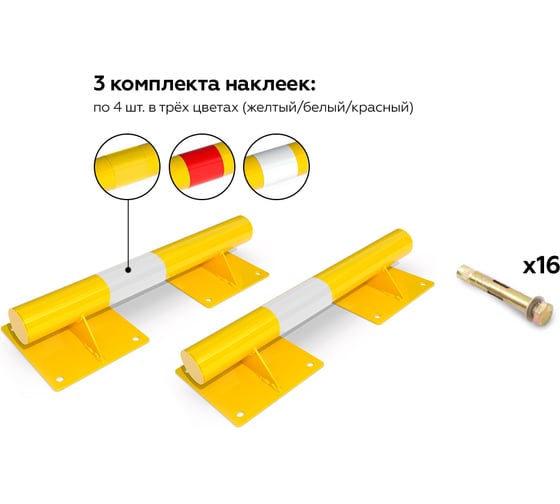 3 комплекта наклеек:
по 4 шт. в трёх цветах (желтый/белый/красный)

x16