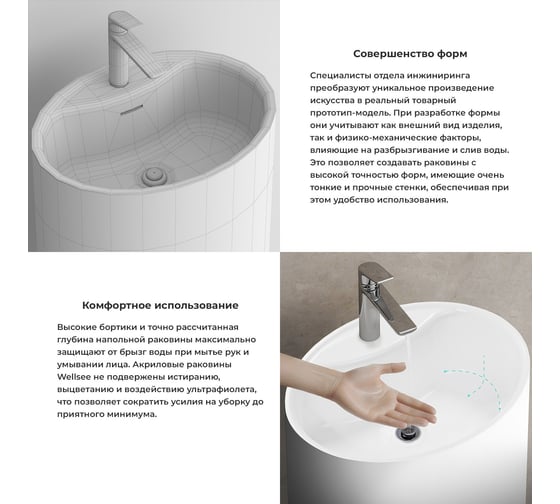 Совершенство форм

Специалисты отдела инжиниринга преобразуют уникальное произведение искусства в реальный товарный прототип-модель. При разработке формы они учитывают как внешний вид изделия, так и физико-механические факторы, влияющие на разбрызгивание и слив воды. Это позволяет создавать раковины с высокой точностью форм, имеющие очень тонкие и прочные стенки, обеспечивая при этом удобство использования.

Комфортное использование

Высокие бортики и точно рассчитанная глубина напольной раковины максимально защищают от брызг воды при мытье рук и умывании лица. Акриловые раковины Wellsee не подвержены истиранию, выцветанию и воздействию ультрафиолета, что позволяет сократить усилия на уборку до приятного минимума.