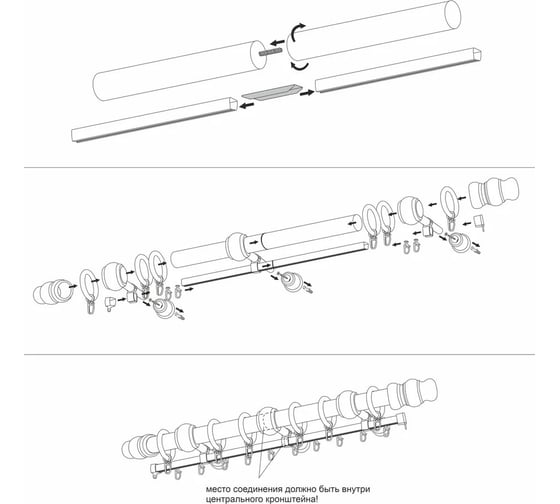 место соединения должно быть внутри центрального кронштейна!