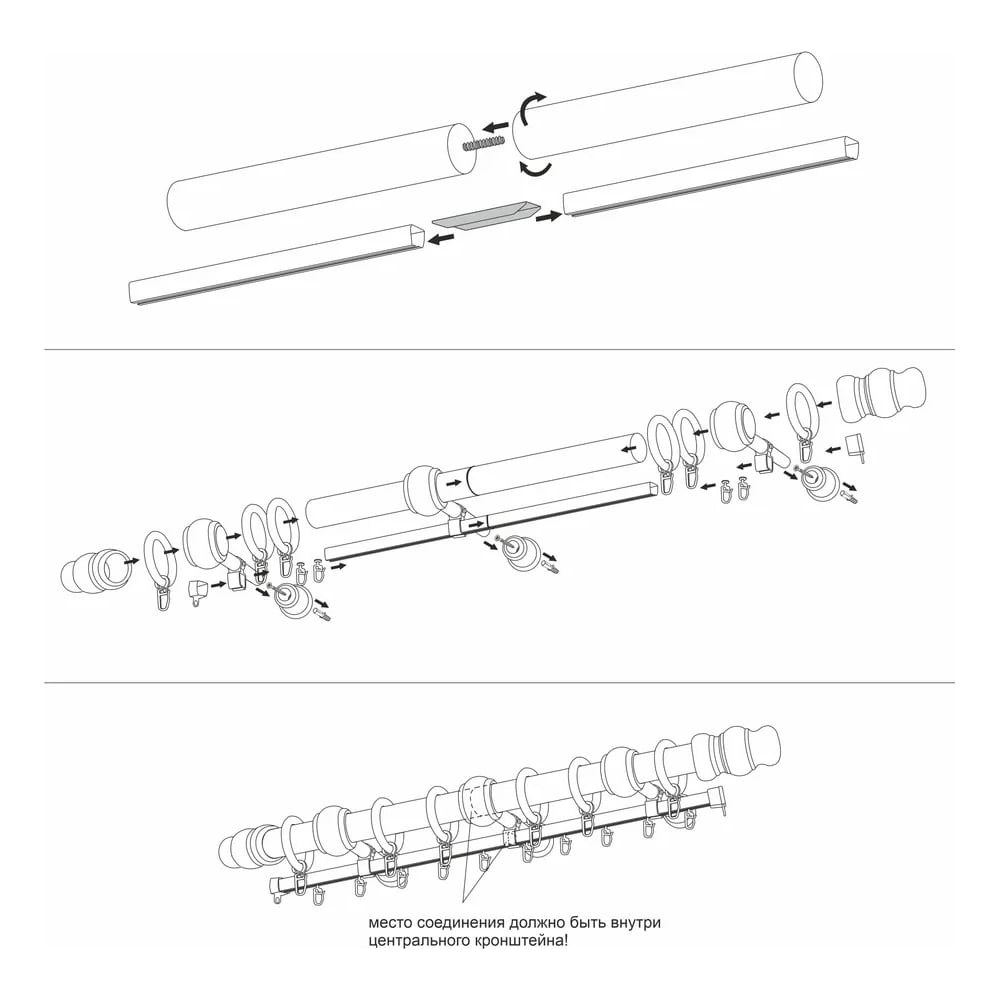 место соединения должно быть внутри центрального кронштейна!