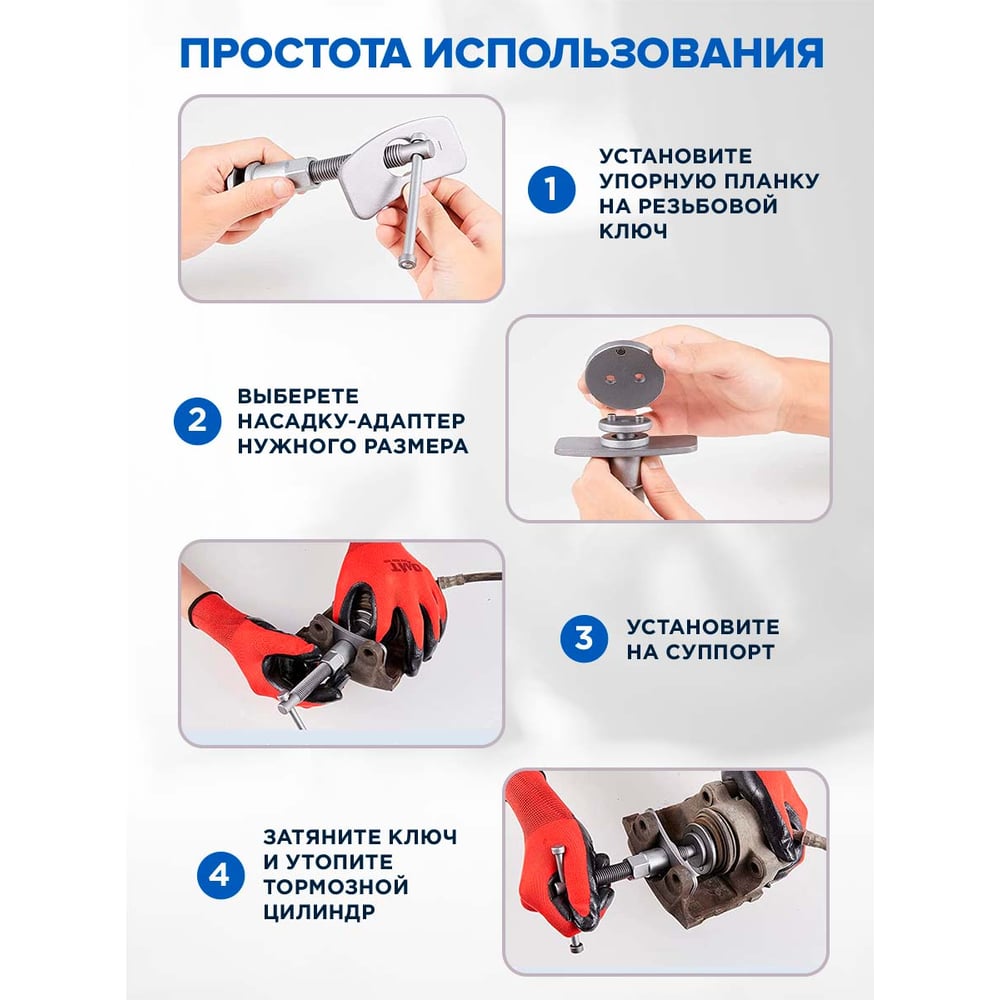 ПРОСТОТА ИСПОЛЬЗОВАНИЯ

1 УСТАНОВИТЕ УПОРНУЮ ПЛАНКУ НА РЕЗЬБОВОЙ КЛЮЧ

2 ВЫБЕРЕТЕ НАСАДКУ-АДАПТЕР НУЖНОГО РАЗМЕРА

3 УСТАНОВИТЕ НА СУППОРТ

4 ЗАТЯНИТЕ КЛЮЧ И УТОПИТЕ ТОРМОЗНОЙ ЦИЛИНДР