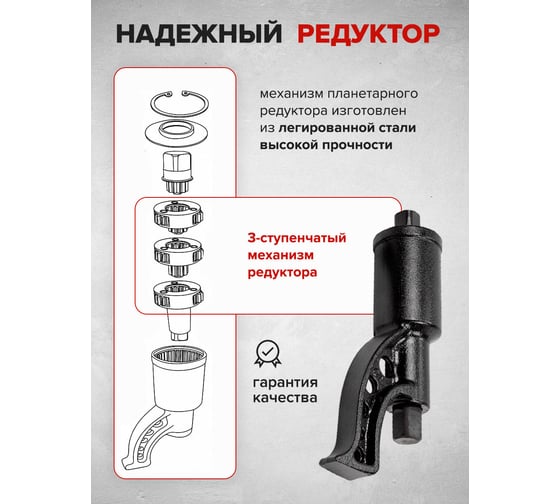 НАДЕЖНЫЙ РЕДУКТОР

механизм планетарного редуктора изготовлен из легированной стали высокой прочности

3-ступенчатый механизм редуктора

гарантия качества