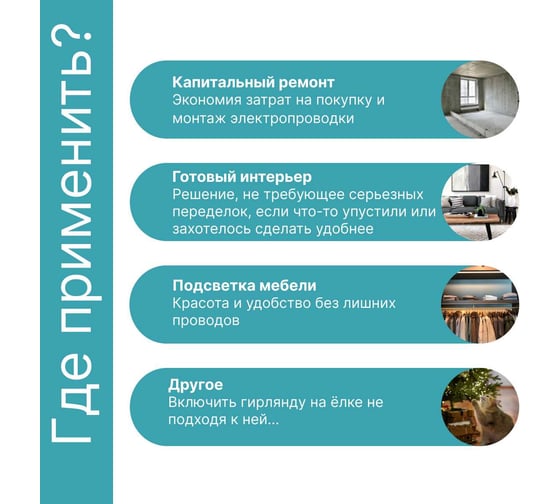 Где применить?

Капитальный ремонт
Экономия затрат на покупку и монтаж электропроводки

Готовый интерьер
Решение, не требующее серьезных переделок, если что-то упустили или захотелось сделать удобнее

Подсветка мебели
Красота и удобство без лишних проводов

Другое
Включить гирлянду на ёлке не подходя к ней...