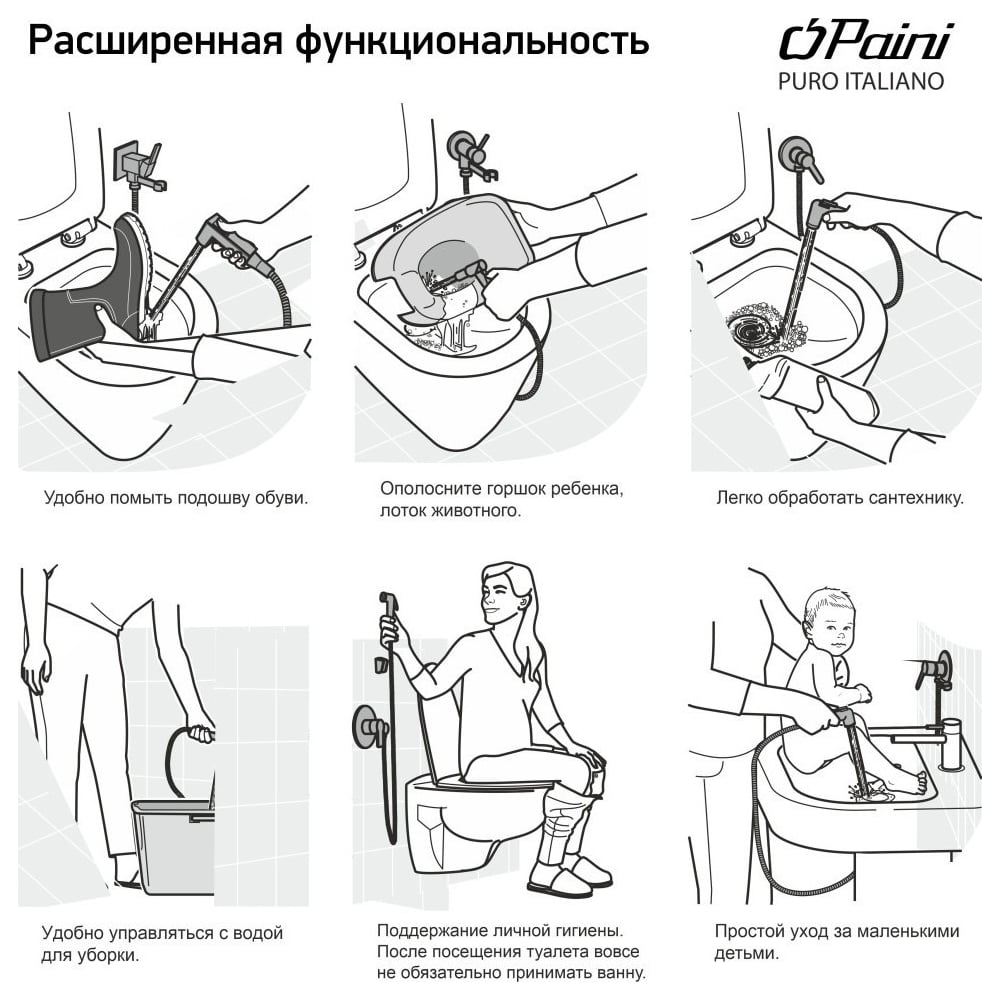 Расширенная функциональность

Paini
PURO ITALIANO

Удобно помыть подошву обуви.

Ополосните горшок ребенка, лоток животного.

Легко обработать сантехнику.

Удобно управляться с водой для уборки.

Поддержание личной гигиены. После посещения туалета вовсе не обязательно принимать ванну.

Простой уход за маленькими детьми.