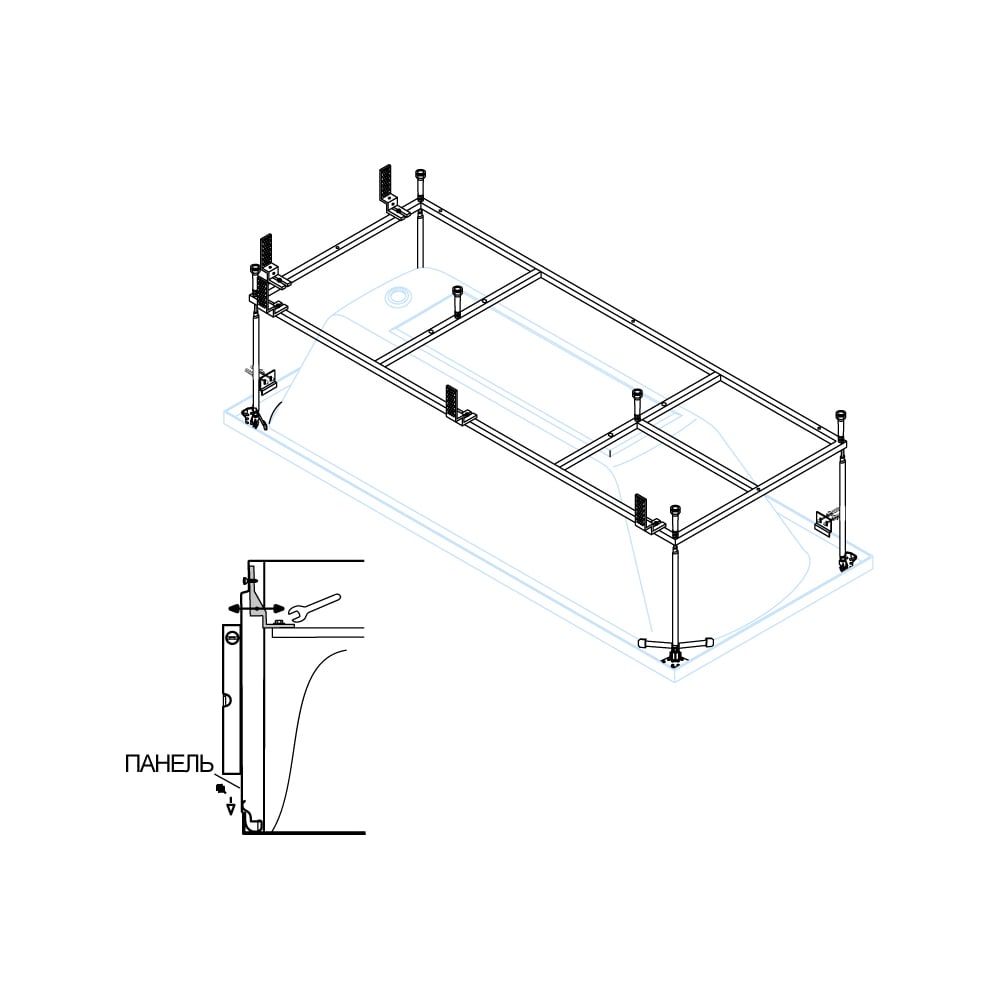 ПАНЕЛЬ