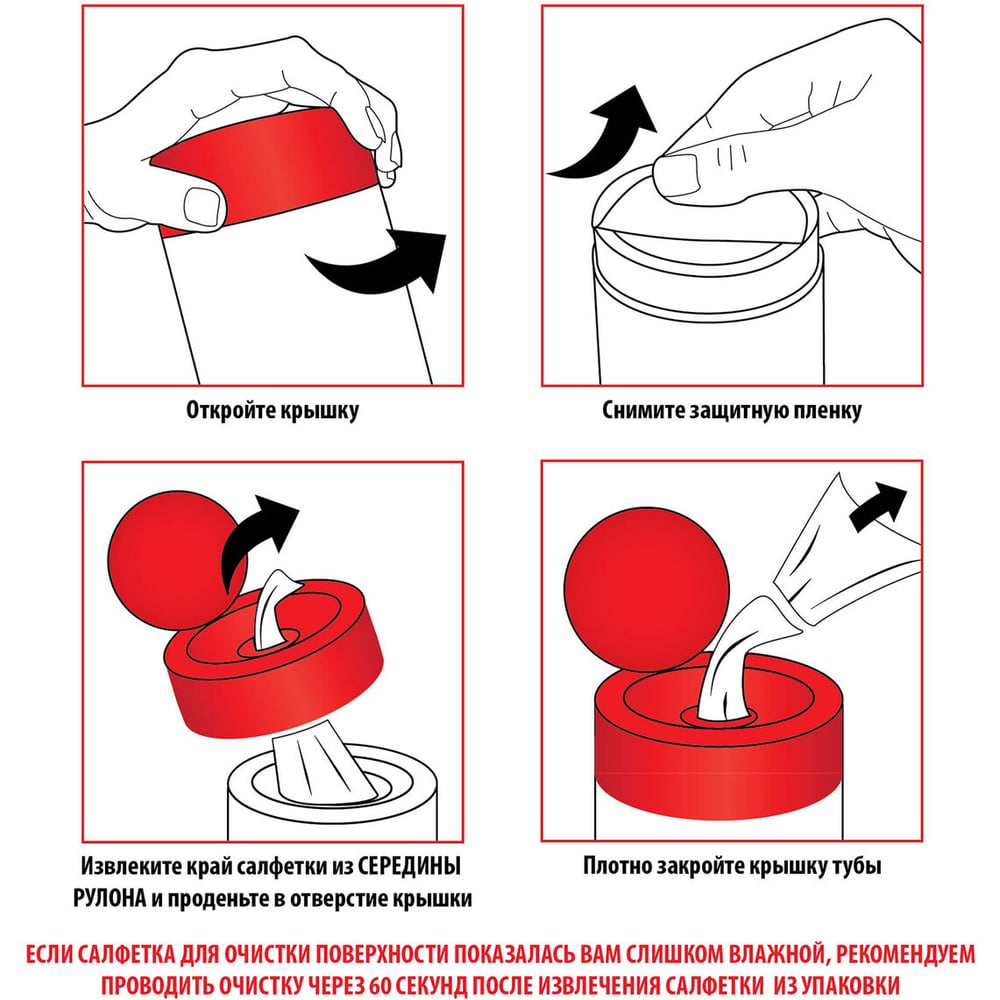 Откройте крышку

Снимите защитную пленку

Извлеките край салфетки из СЕРЕДИНЫ РУЛОНА и проденьте в отверстие крышки

Плотно закройте крышку тубы

ЕСЛИ САЛФЕТКА ДЛЯ ОЧИСТКИ ПОВЕРХНОСТИ ПОКАЗАЛАСЬ ВАМ СЛИШКОМ ВЛАЖНОЙ, РЕКОМЕНДУЕМ ПРОВОДИТЬ ОЧИСТКУ ЧЕРЕЗ 60 СЕКУНД ПОСЛЕ ИЗВЛЕЧЕНИЯ САЛФЕТКИ ИЗ УПАКОВКИ