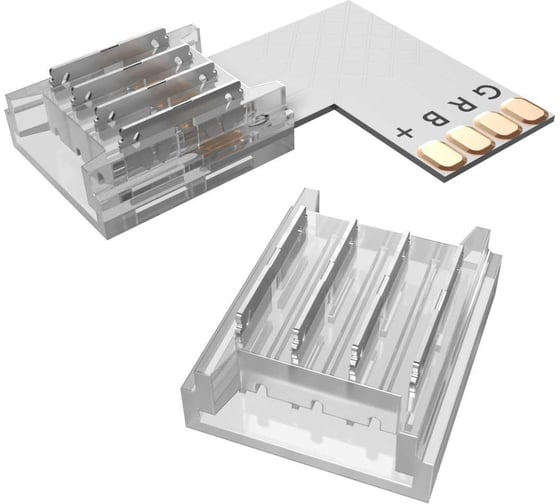 G R B +