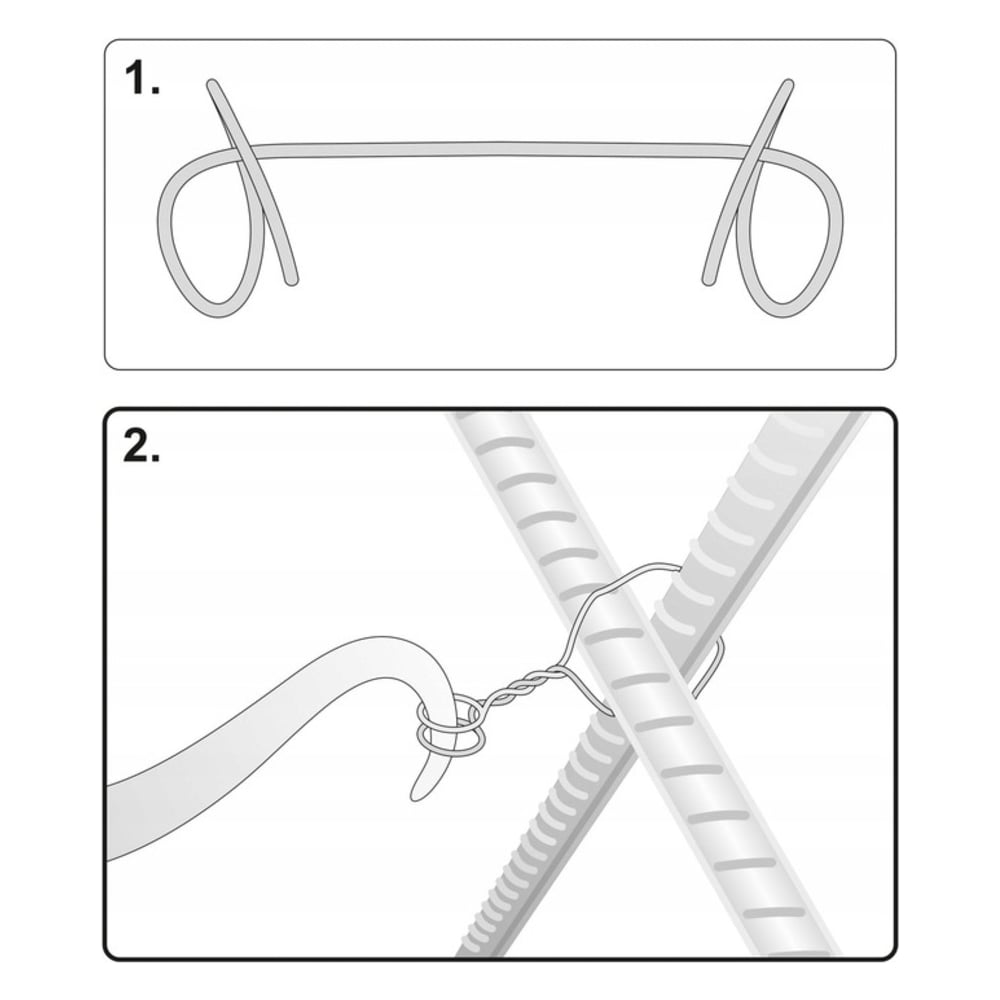 1.

2.