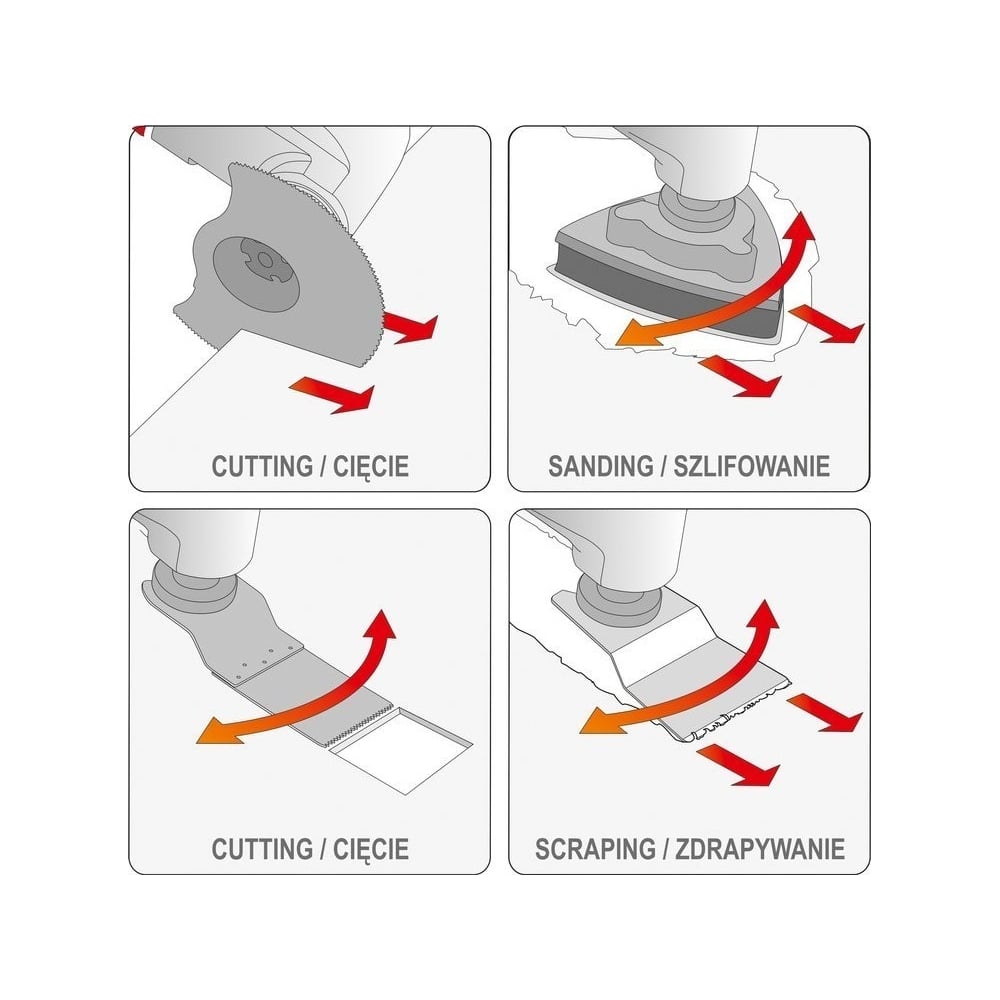 CUTTING / CIĘCIE

SANDING / SZLIFOWANIE

CUTTING / CIĘCIE

SCRAPING / ZDRAPYWANIE