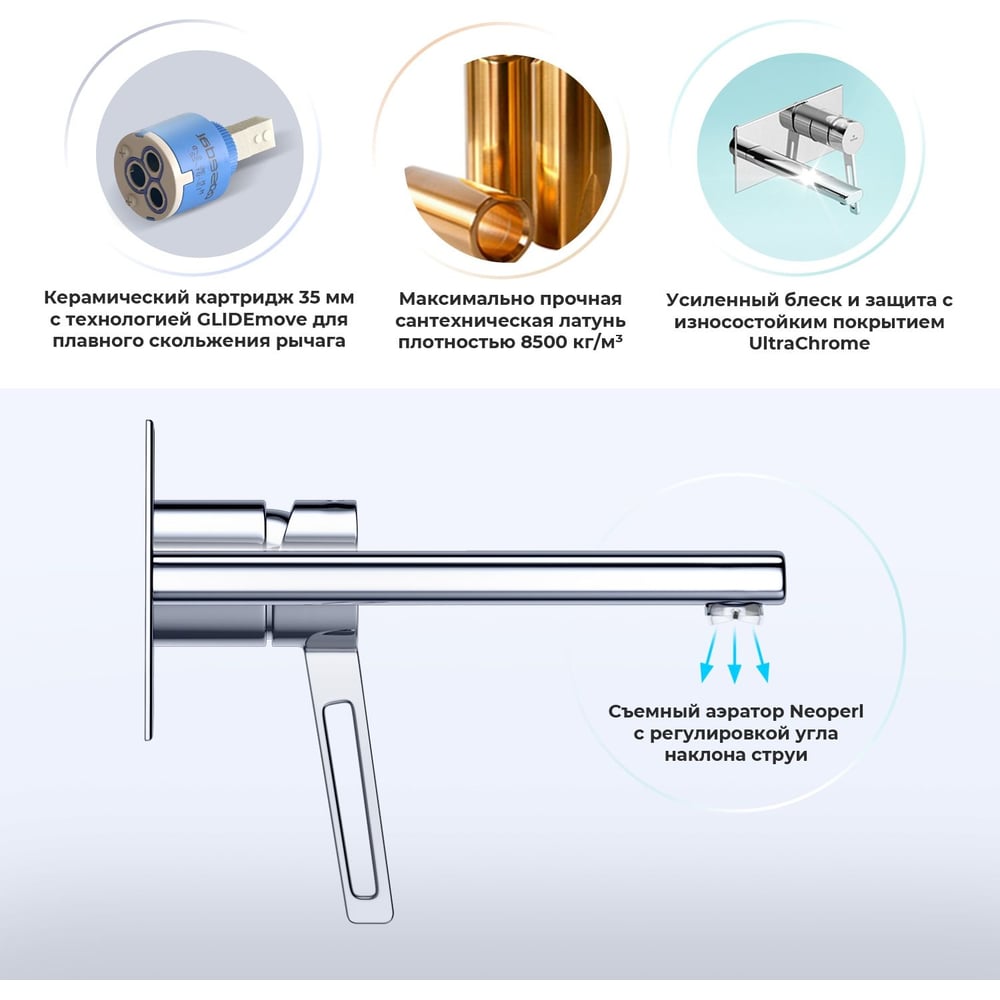 Керамический картридж 35 мм с технологией GLIDEmove для плавного скольжения рычага

Максимально прочная сантехническая латунь плотностью 8500 кг/м³

Усиленный блеск и защита с износостойким покрытием UltraChrome

Съемный аэратор Neoperl с регулировкой угла наклона струи