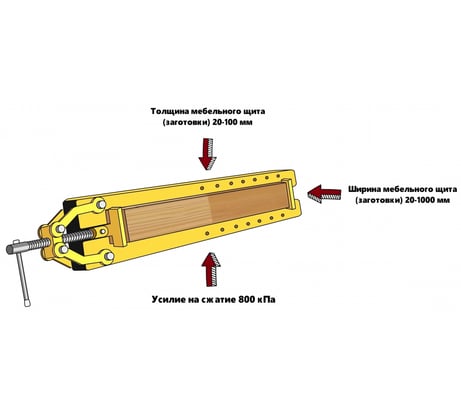 Толщина мебельного щита (заготовки) 20-100 мм

Ширина мебельного щита (заготовки) 20-1000 мм

Усилие на сжатие 800 кПа